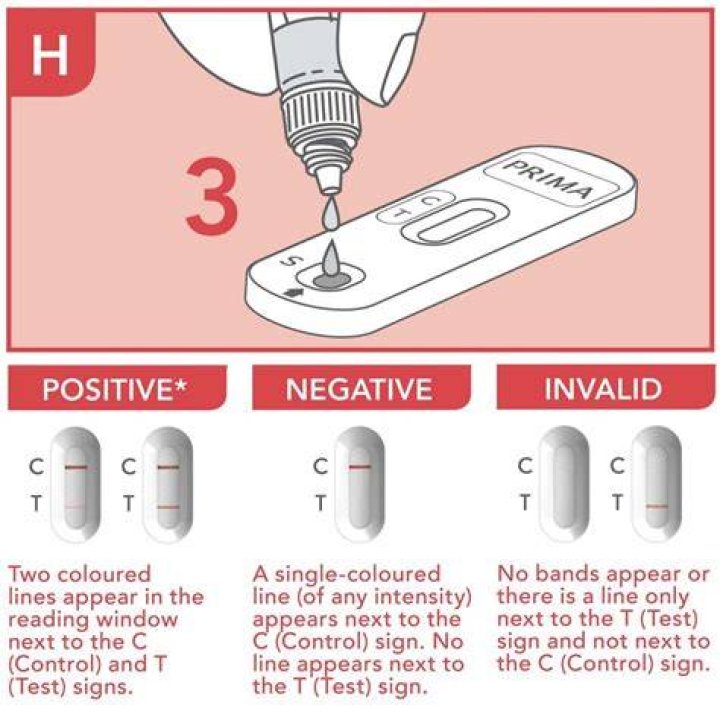 H

3

PRIMA

C
T

S

POSITIVE*

C
T

C
T

Two coloured lines appear in the reading window next to the C (Control) and T (Test) signs.

NEGATIVE

C
T

A single-coloured line (of any intensity) appears next to the C (Control) sign. No line appears next to the T (Test) sign.

INVALID

C
T

C
T

No bands appear or there is a line only next to the T (Test) sign and not next to the C (Control) sign.